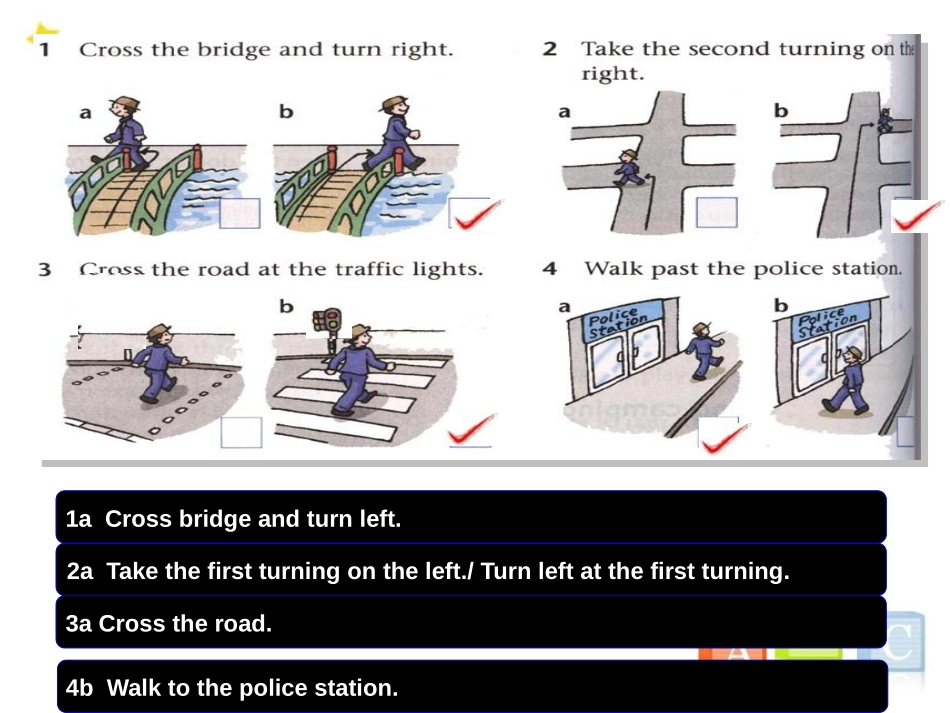 1 Cross the bridge and turn right.

a

b

2 Take the second turning on the right.

a

b

3 Cross the road at the traffic lights.

b

4 Walk past the police station.

a

Police Station

b

Police Station

1a Cross bridge and turn left.

2a Take the first turning on the left./ Turn left at the first turning.

3a Cross the road.

4b Walk to the police station.